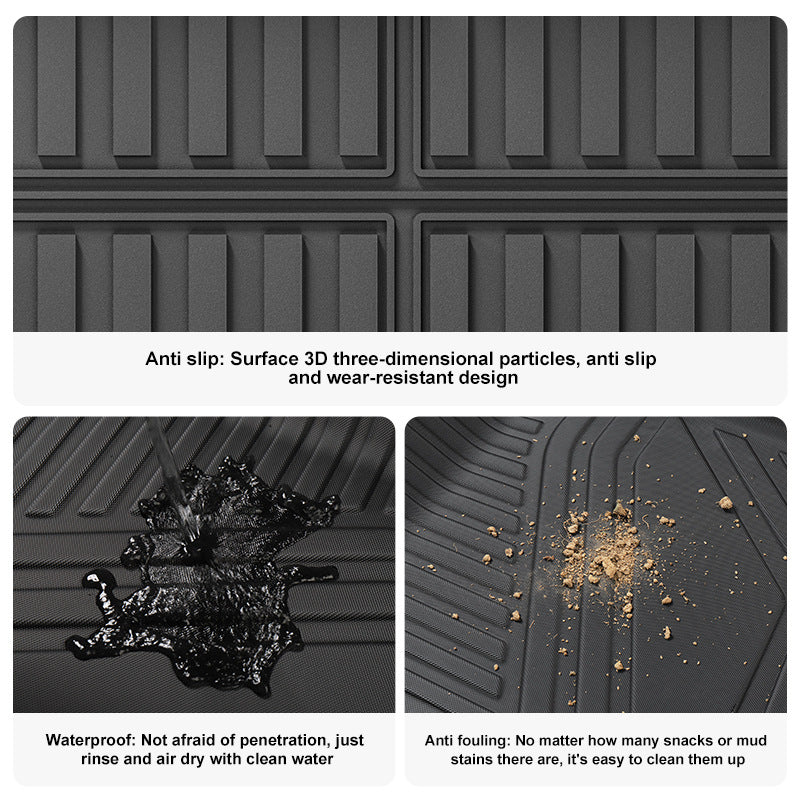 Anti slip: Surface 3D three-dimensional particles, anti slip and wear-resistant design

Waterproof: Not afraid of penetration, just rinse and air dry with clean water

Anti fouling: No matter how many snacks or mud stains there are, it's easy to clean them up